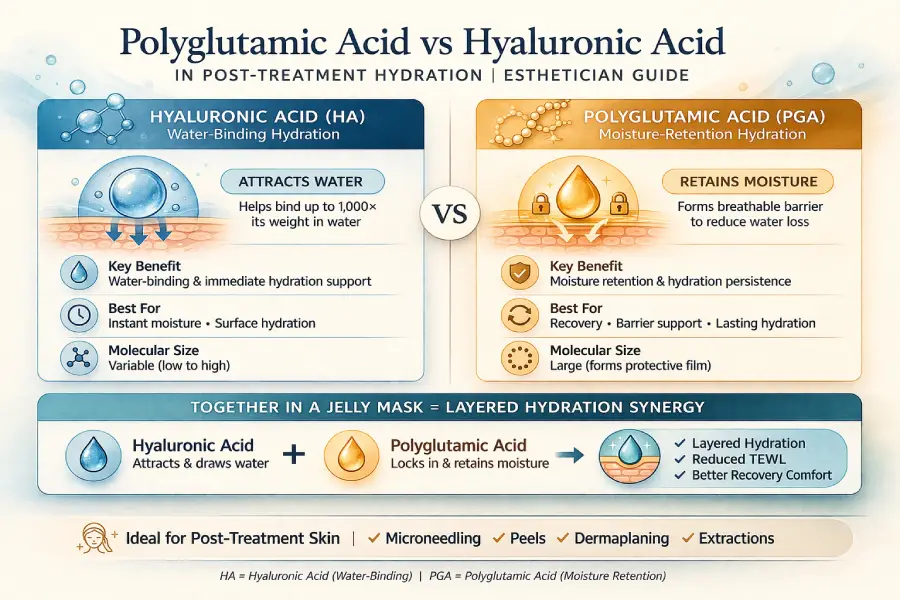 Polyglutamic Acid vs Hyaluronic Acid

IN POST-TREATMENT HYDRATION | ESTHETICIAN GUIDE

HYALURONIC ACID (HA)
Water-Binding Hydration

ATTRACTS WATER
Helps bind up to 1,000× its weight in water

Key Benefit
Water-binding & immediate hydration support

Best For
Instant moisture • Surface hydration

Molecular Size
Variable (low to high)

VS

POLYGLUTAMIC ACID (PGA)
Moisture-Retention Hydration

RETAINS MOISTURE
Forms breathable barrier to reduce water loss

Key Benefit
Moisture retention & hydration persistence

Best For
Recovery • Barrier support • Lasting hydration

Molecular Size
Large (forms protective film)

TOGETHER IN A JELLY MASK = LAYERED HYDRATION SYNERGY

Hyaluronic Acid
Attracts & draws water

+

Polyglutamic Acid
Locks in & retains moisture

✓ Layered Hydration
✓ Reduced TEWL
✓ Better Recovery Comfort

Ideal for Post-Treatment Skin | ✓ Microneedling ✓ Peels ✓ Dermaplaning ✓ Extractions

HA = Hyaluronic Acid (Water-Binding) | PGA = Polyglutamic Acid (Moisture Retention)